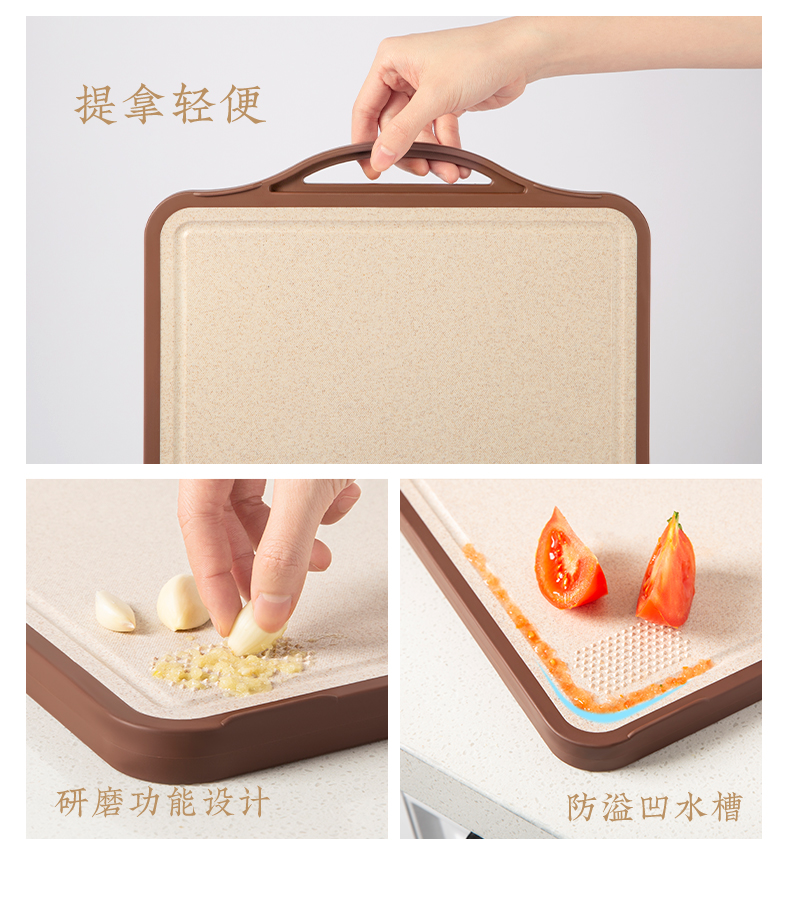 提拿轻便

研磨功能设计

防溢凹水槽