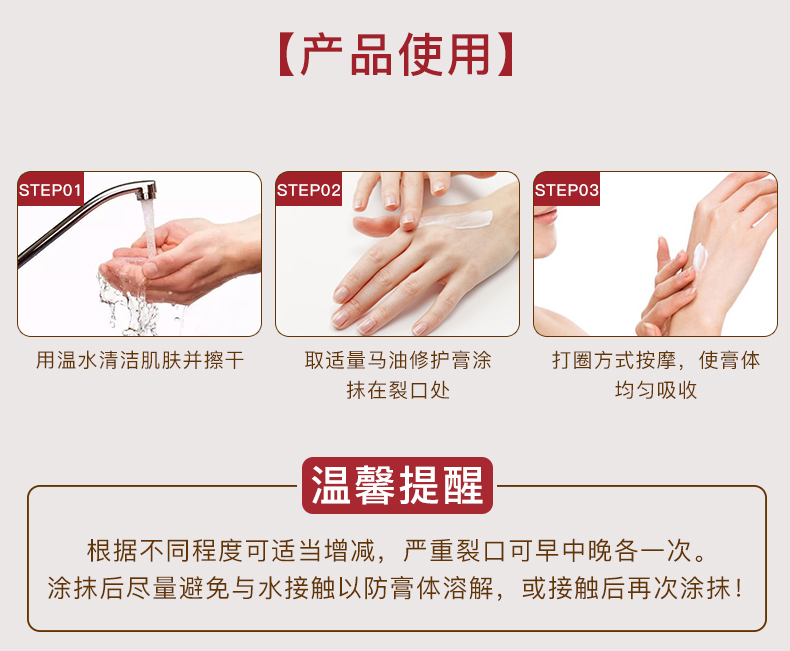 【产品使用】

STEP01
用温水清洁肌肤并擦干

STEP02
取适量马油修护膏涂抹在裂口处

STEP03
打圈方式按摩，使膏体均匀吸收

温馨提醒

根据不同程度可适当增减，严重裂口可早中晚各一次。
涂抹后尽量避免与水接触以防膏体溶解，或接触后再次涂抹！