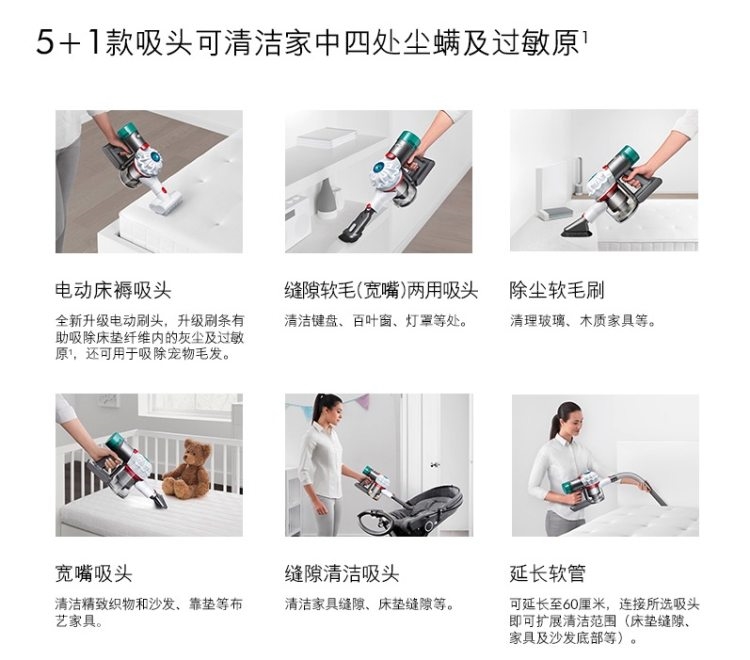 5+1款吸头可清洁家中四处尘螨及过敏原$^1$

电动床褥吸头

全新升级电动刷头，升级刷条有助吸除床垫纤维内的灰尘及过敏原$^1$，还可用于吸除宠物毛发。

缝隙软毛(宽嘴)两用吸头

清洁键盘、百叶窗、灯罩等处。

除尘软毛刷

清理玻璃、木质家具等。

宽嘴吸头

清洁精致织物和沙发、靠垫等布艺家具。

缝隙清洁吸头

清洁家具缝隙、床垫缝隙等。

延长软管

可延长至60厘米，连接所选吸头即可扩展清洁范围（床垫缝隙、家具及沙发底部等）。