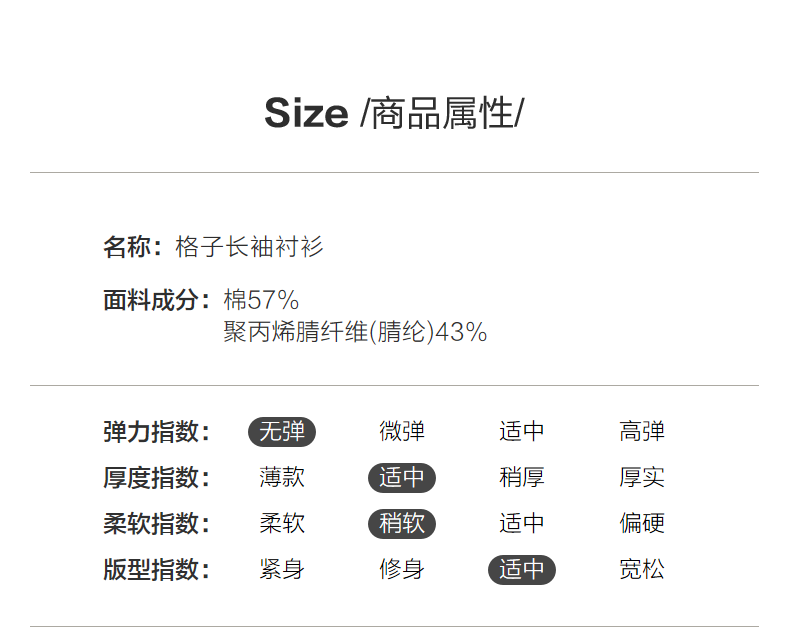 Size /商品属性/

名称：格子长袖衬衫

面料成分：棉57%
聚丙烯腈纤维(腈纶)43%

| 弹力指数： | 无弹 | 微弹 | 适中 | 高弹 |
|---|---|---|---|---|
| 厚度指数： | 薄款 | 适中 | 稍厚 | 厚实 |
| 柔软指数： | 柔软 | 稍软 | 适中 | 偏硬 |
| 版型指数： | 紧身 | 修身 | 适中 | 宽松 |