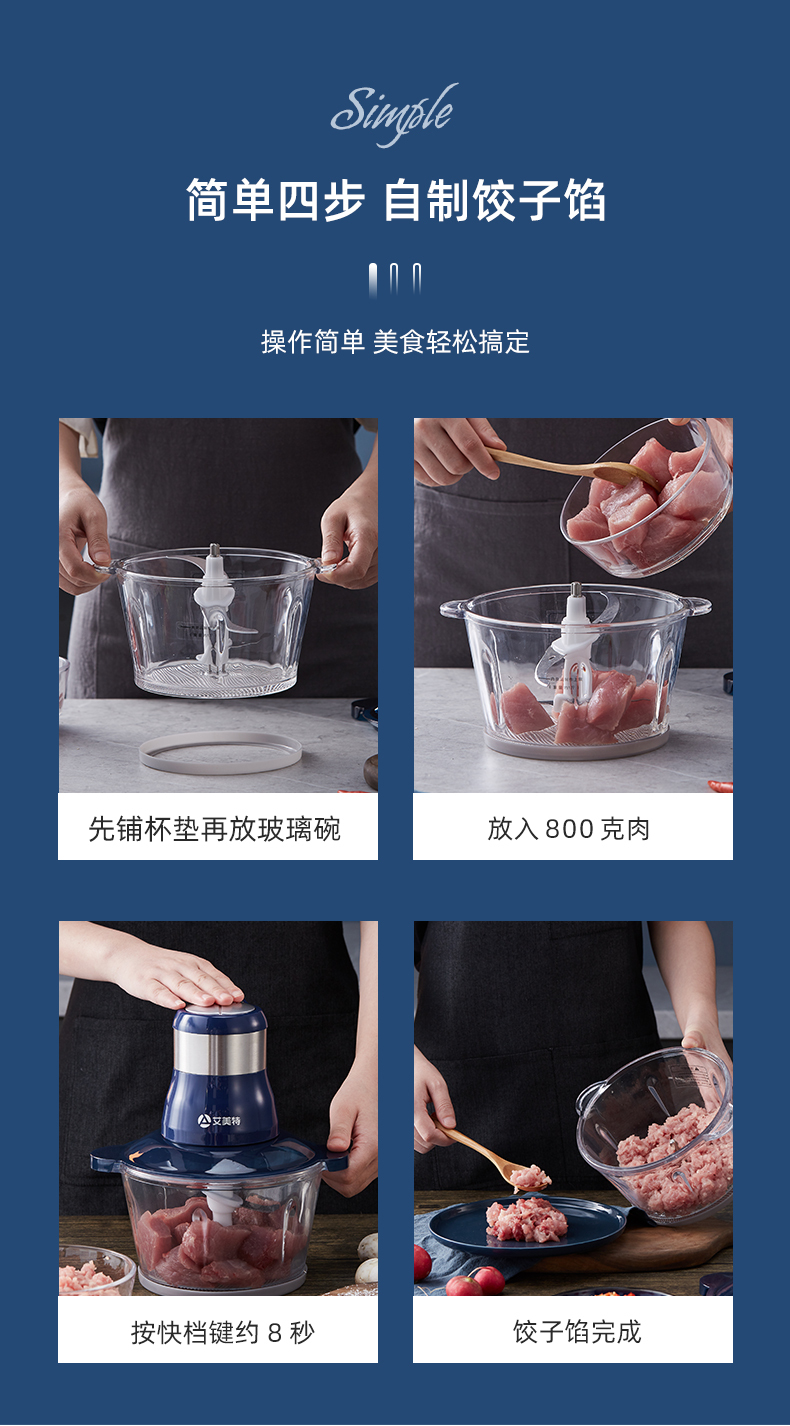 Simple

简单四步 自制饺子馅

操作简单 美食轻松搞定

先铺杯垫再放玻璃碗

放入 800 克肉

艾美特

按快档键约 8 秒

饺子馅完成