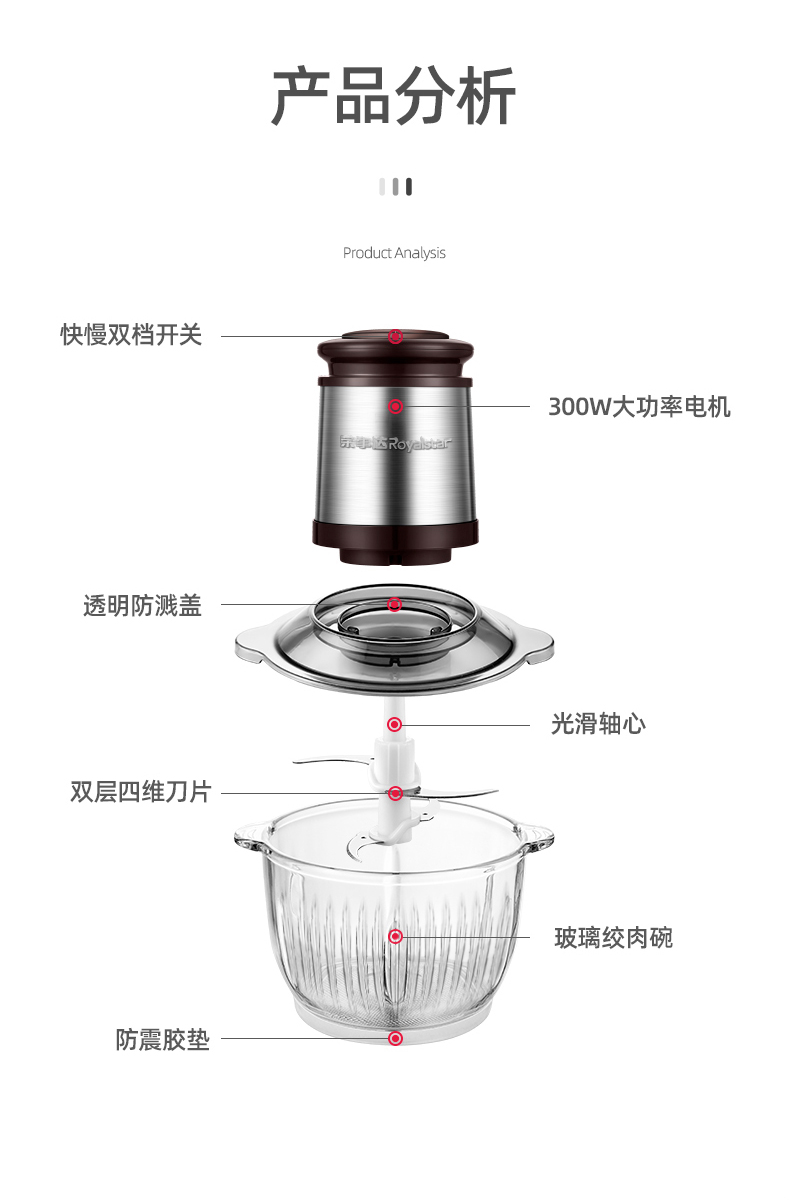 产品分析

Product Analysis

快慢双档开关

300W大功率电机

荣事达Royalstar

透明防溅盖

光滑轴心

双层四维刀片

玻璃绞肉碗

防震胶垫