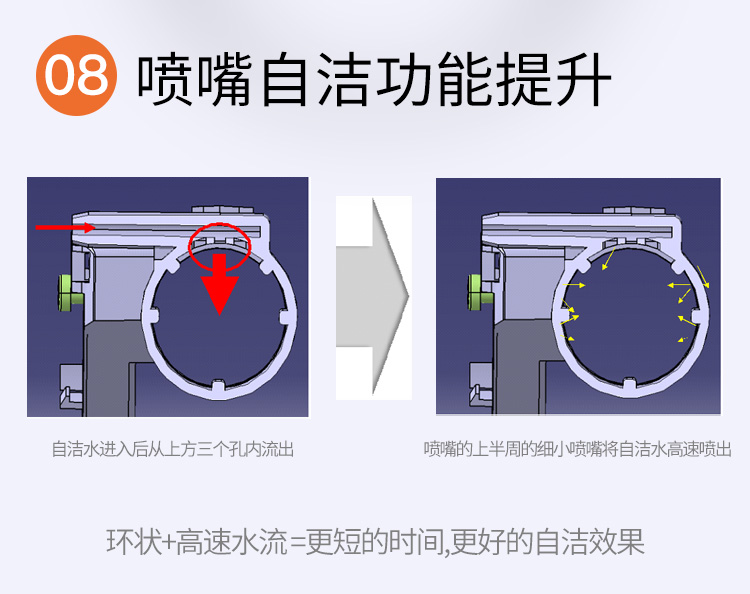 08 喷嘴自洁功能提升

自洁水进入后从上方三个孔内流出

喷嘴的上半周的细小喷嘴将自洁水高速喷出

环状+高速水流=更短的时间,更好的自洁效果