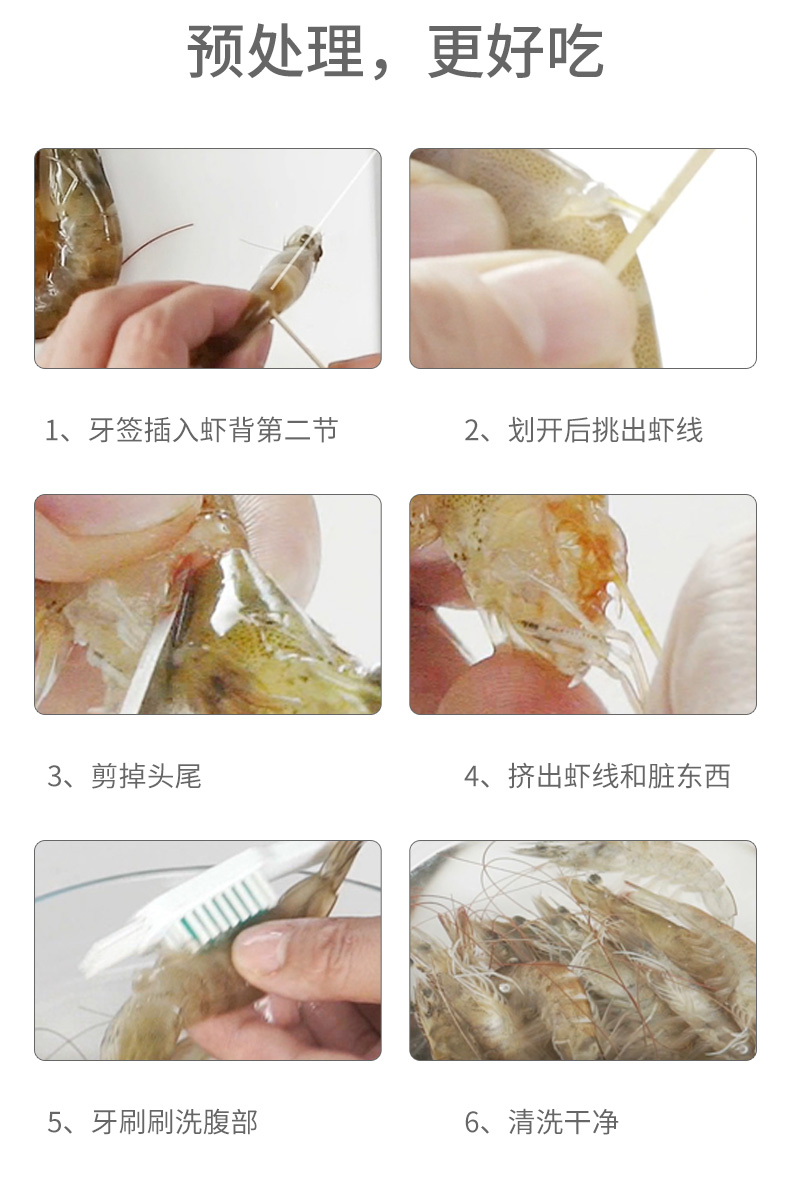 预处理，更好吃

1、牙签插入虾背第二节

2、划开后挑出虾线

3、剪掉头尾

4、挤出虾线和脏东西

5、牙刷刷洗腹部

6、清洗干净