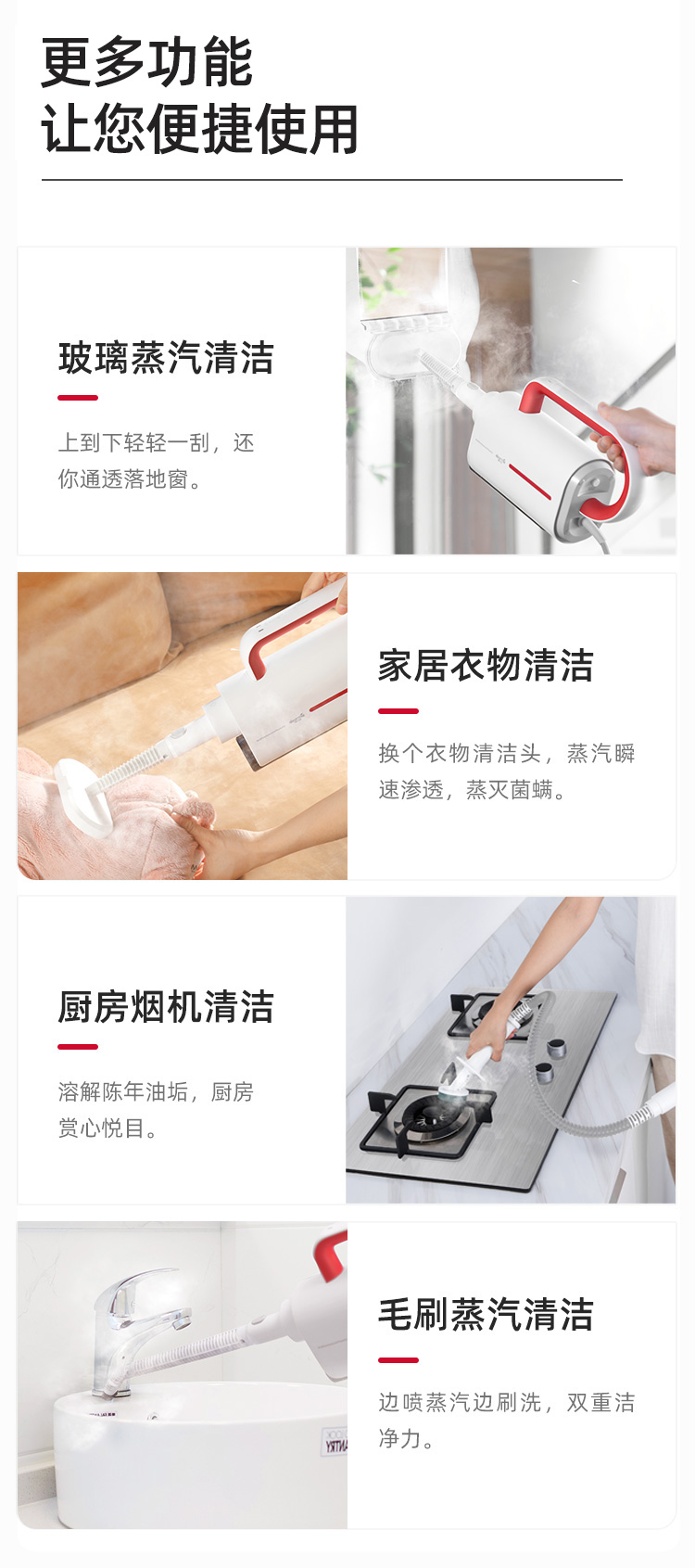 更多功能
让您便捷使用

玻璃蒸汽清洁

上到下轻轻一刮，还你通透落地窗。

家居衣物清洁

换个衣物清洁头，蒸汽瞬速渗透，蒸灭菌螨。

厨房烟机清洁

溶解陈年油垢，厨房赏心悦目。

毛刷蒸汽清洁

边喷蒸汽边刷洗，双重洁净力。