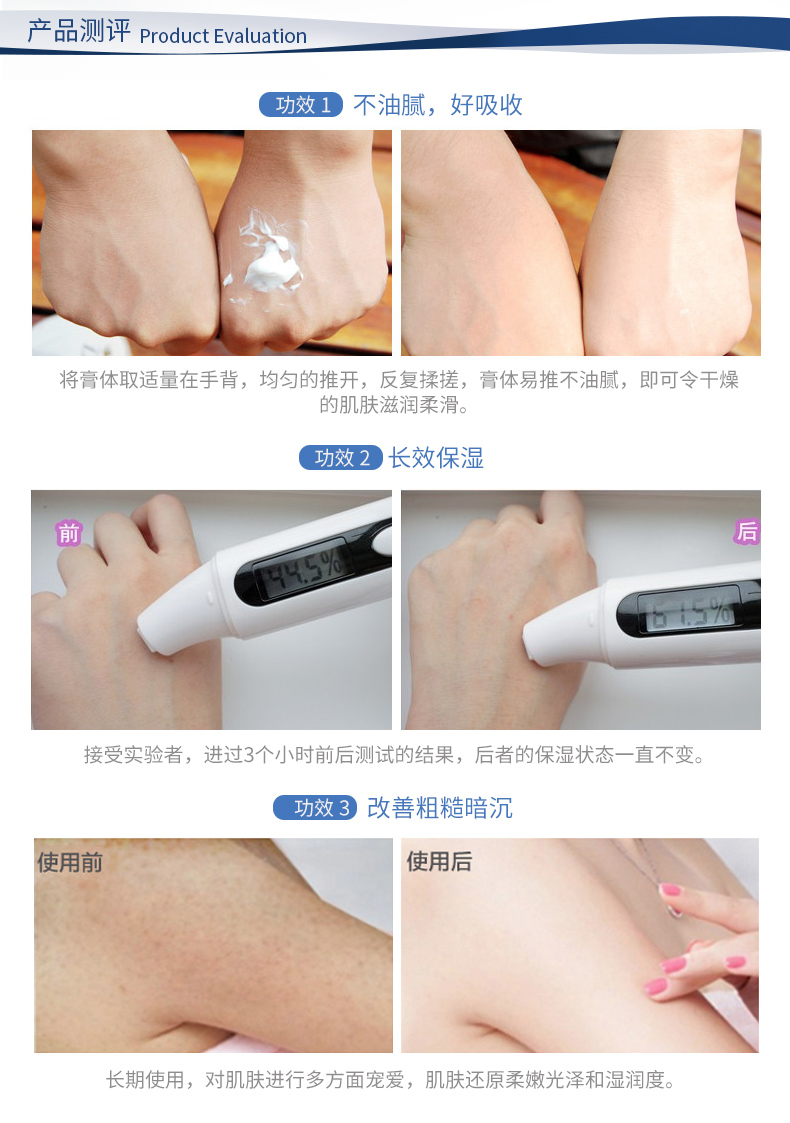 产品测评 Product Evaluation

功效 1 不油腻，好吸收

将膏体取适量在手背，均匀的推开，反复揉搓，膏体易推不油腻，即可令干燥的肌肤滋润柔滑。

功效 2 长效保湿

前

44.5%

后

61.5%

接受实验者，进过3个小时前后测试的结果，后者的保湿状态一直不变。

功效 3 改善粗糙暗沉

使用前

使用后

长期使用，对肌肤进行多方面宠爱，肌肤还原柔嫩光泽和湿润度。