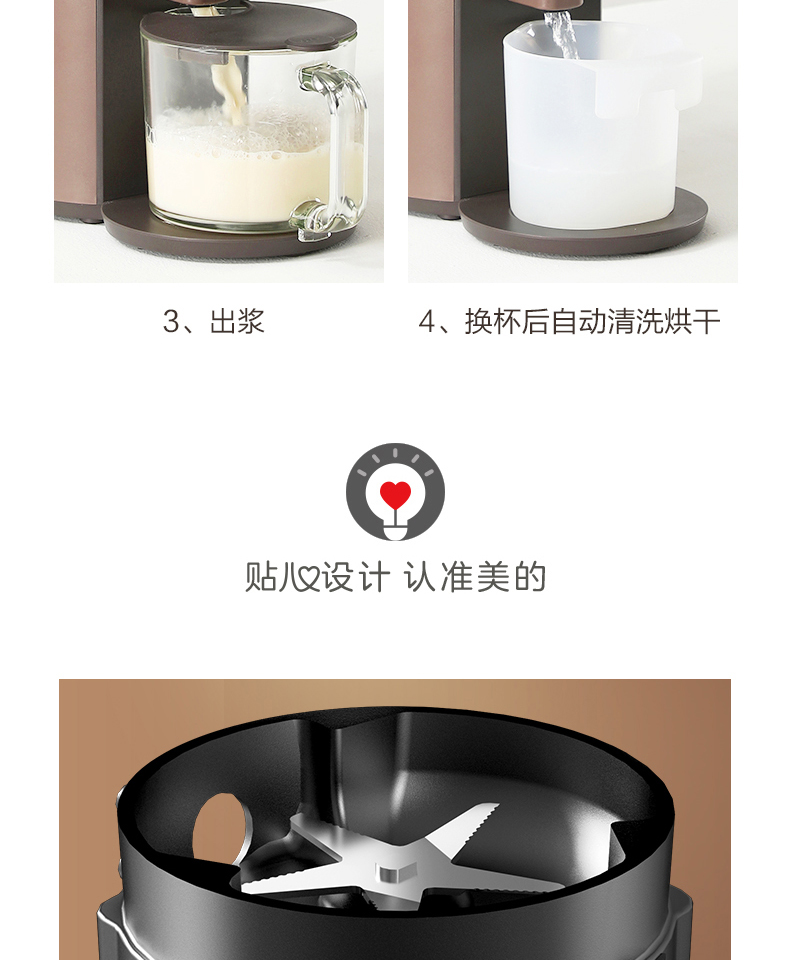 3、出浆

4、换杯后自动清洗烘干

贴心设计 认准美的