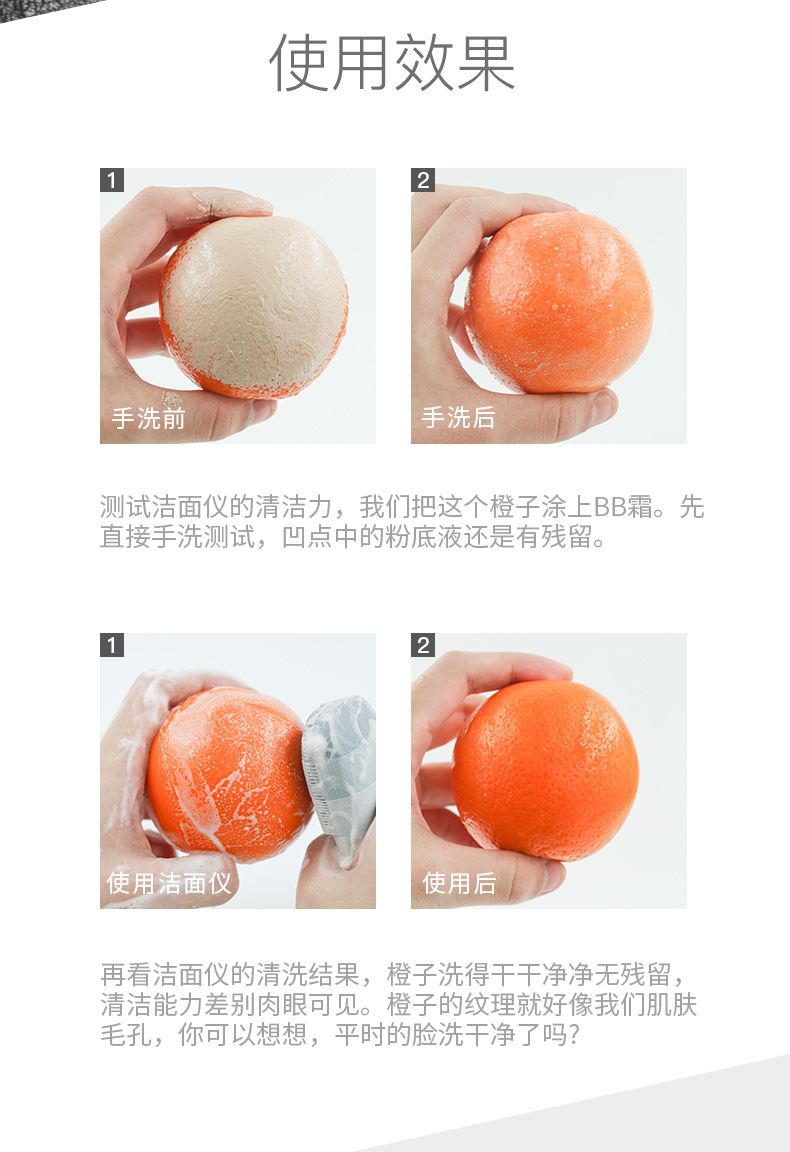 使用效果

1

手洗前

2

手洗后

测试洁面仪的清洁力，我们把这个橙子涂上BB霜。先直接手洗测试，凹点中的粉底液还是有残留。

1

使用洁面仪

2

使用后

再看洁面仪的清洗结果，橙子洗得干干净净无残留，清洁能力差别肉眼可见。橙子的纹理就好像我们肌肤毛孔，你可以想想，平时的脸洗干净了吗？