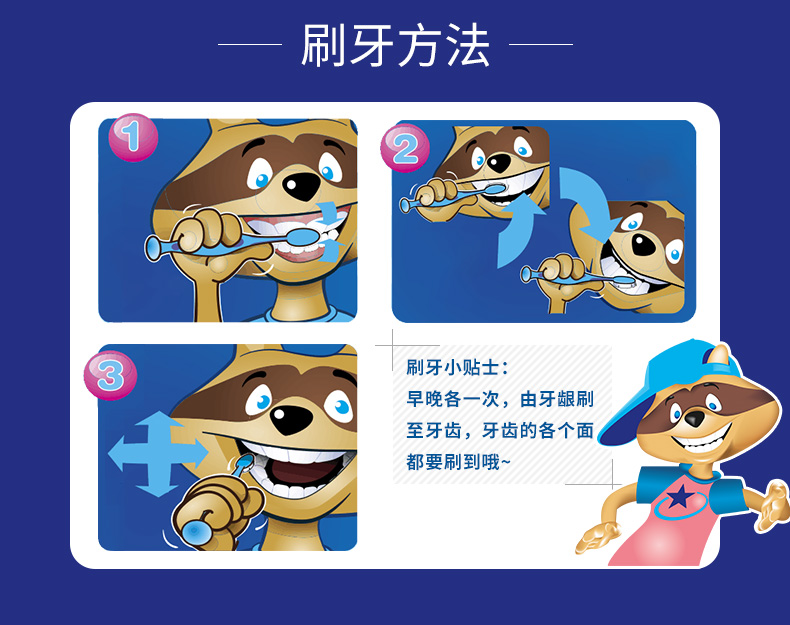 刷牙方法

1

2

3

刷牙小贴士：
早晚各一次，由牙龈刷至牙齿，牙齿的各个面都要刷到哦~