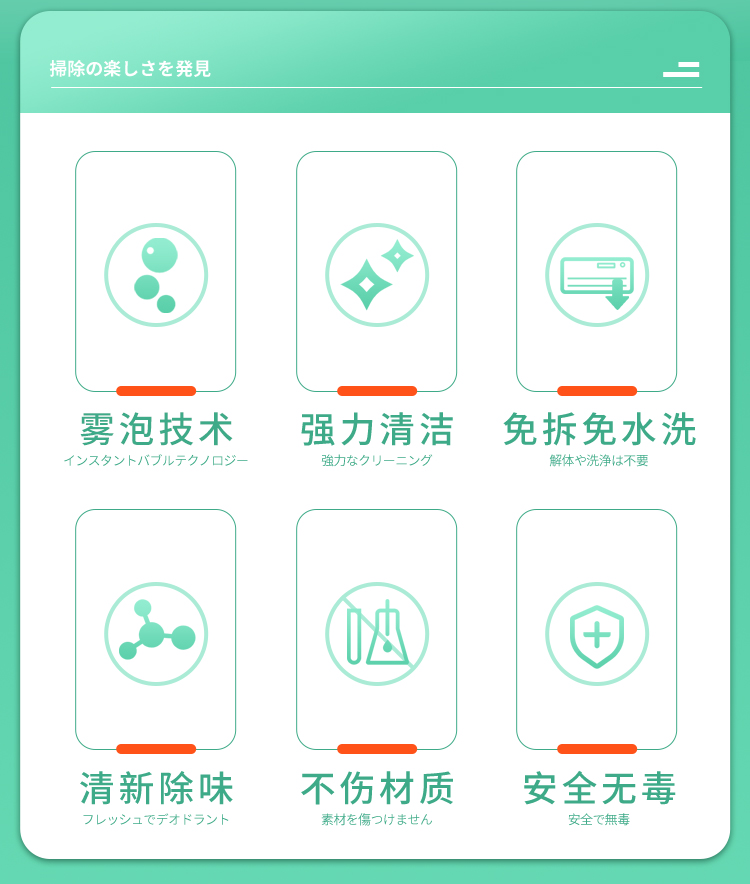 掃除の楽しさを発見

雾泡技术
インスタントバブルテクノロジー

强力清洁
強力なクリーニング

免拆免水洗
解体や洗浄は不要

清新除味
フレッシュでデオドラント

不伤材质
素材を傷つけません

安全无毒
安全で無毒