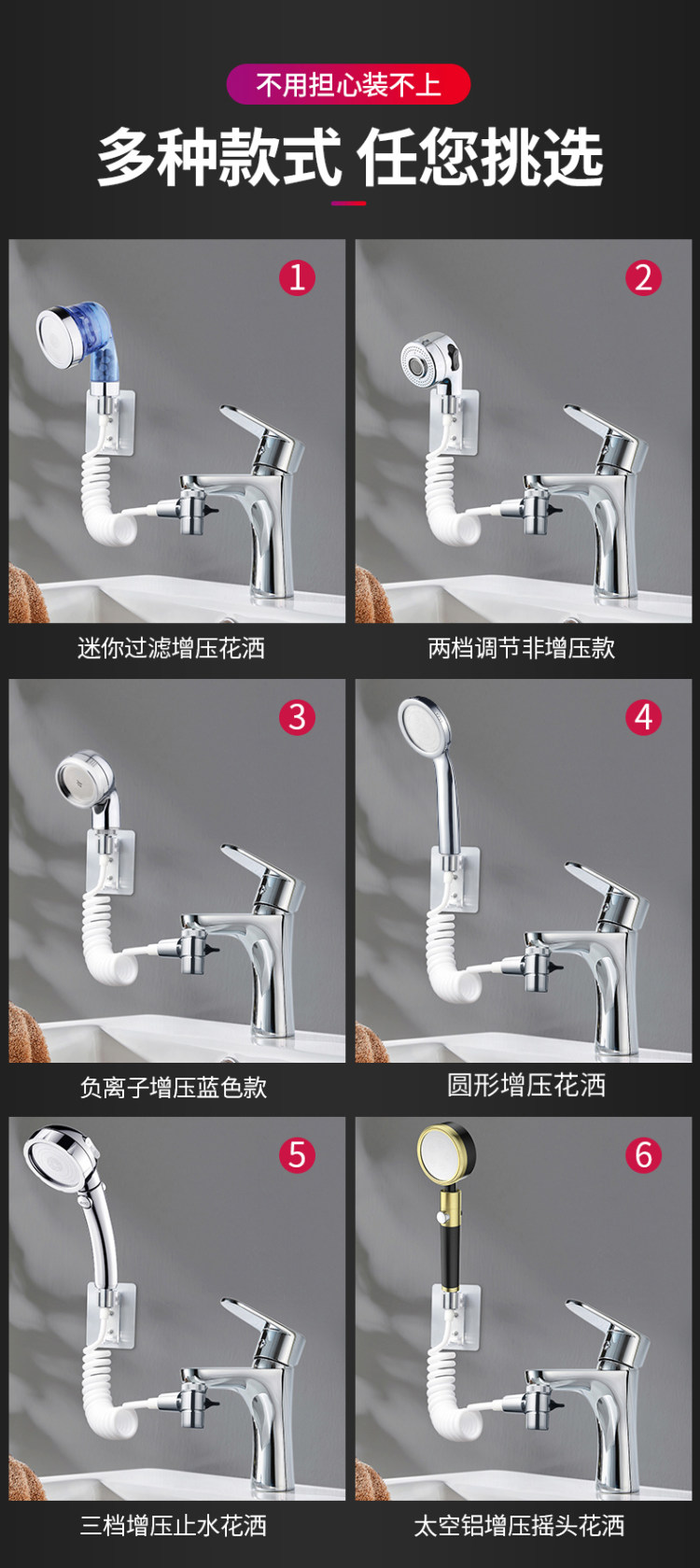 不用担心装不上

多种款式 任您挑选

1
迷你过滤增压花洒

2
两档调节非增压款

3
负离子增压蓝色款

4
圆形增压花洒

5
三档增压止水花洒

6
太空铝增压摇头花洒