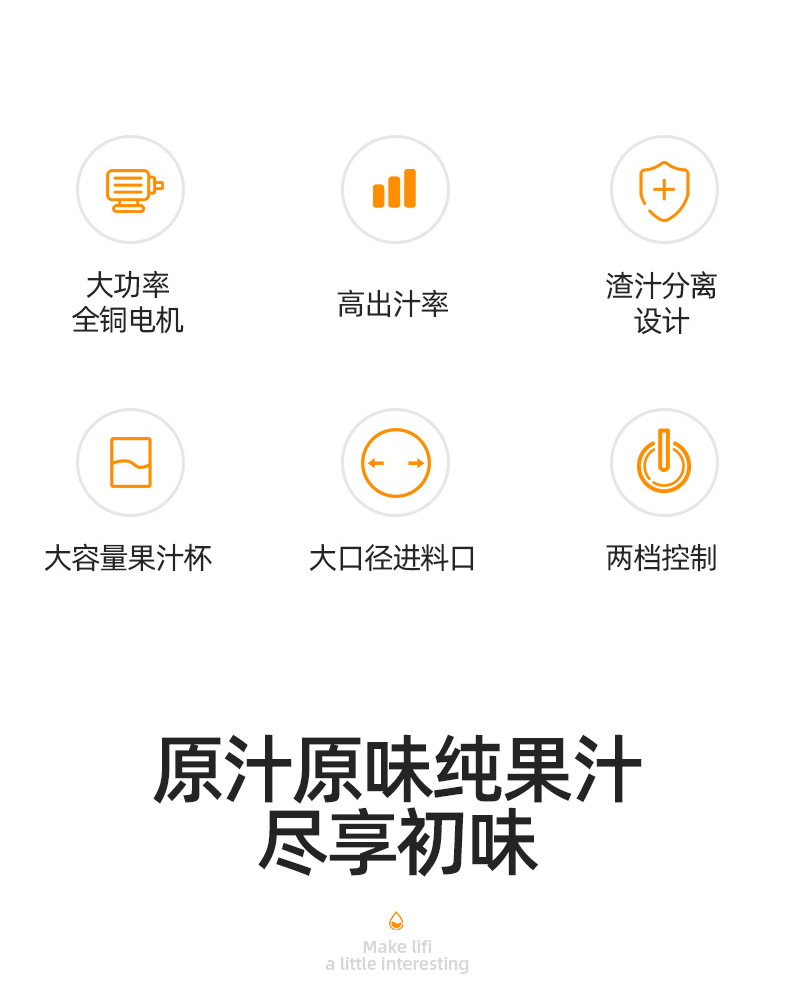 大功率
全铜电机

高出汁率

渣汁分离
设计

大容量果汁杯

大口径进料口

两档控制

原汁原味纯果汁
尽享初味

Make lifi
a little interesting