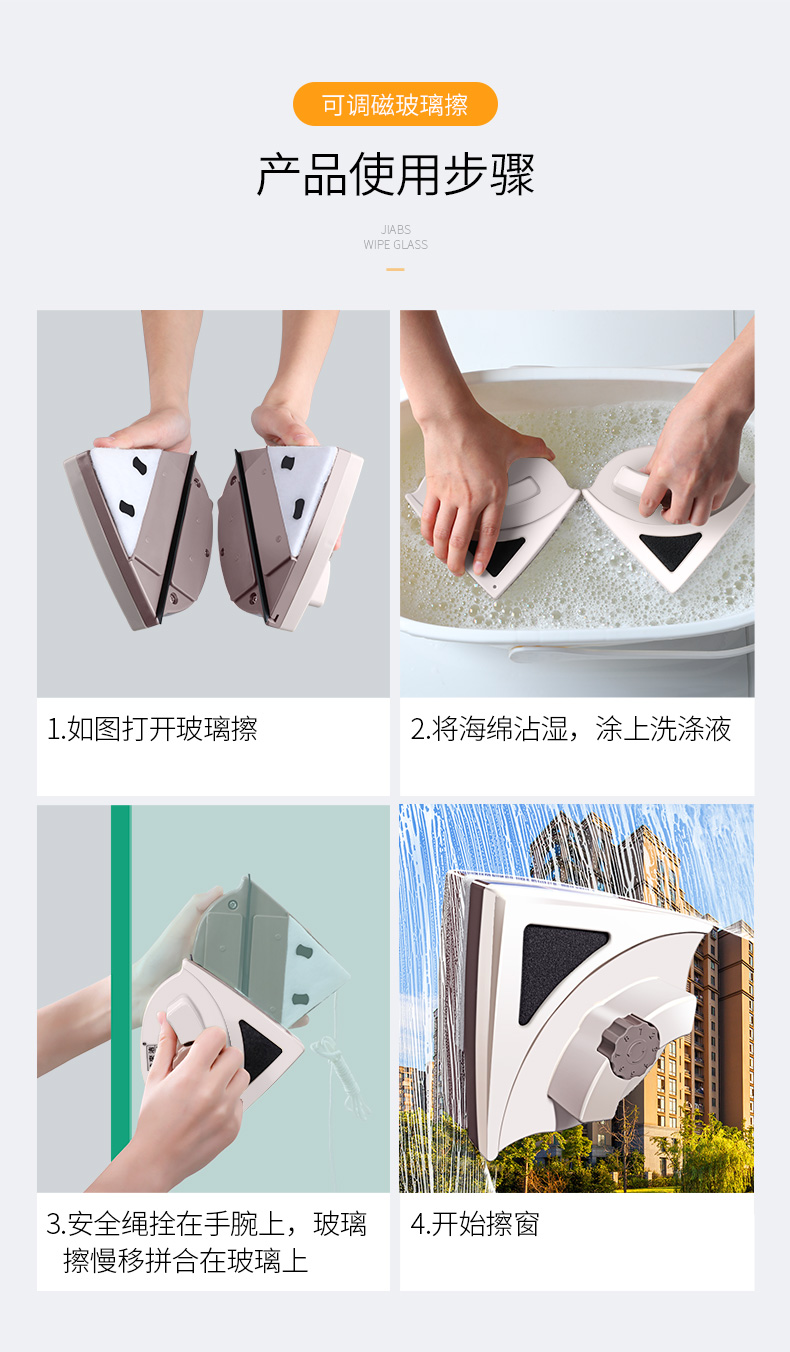 可调磁玻璃擦

产品使用步骤

JIABS
WIPE GLASS

1.如图打开玻璃擦

2.将海绵沾湿，涂上洗涤液

3.安全绳拴在手腕上，玻璃擦慢移拼合在玻璃上

4.开始擦窗