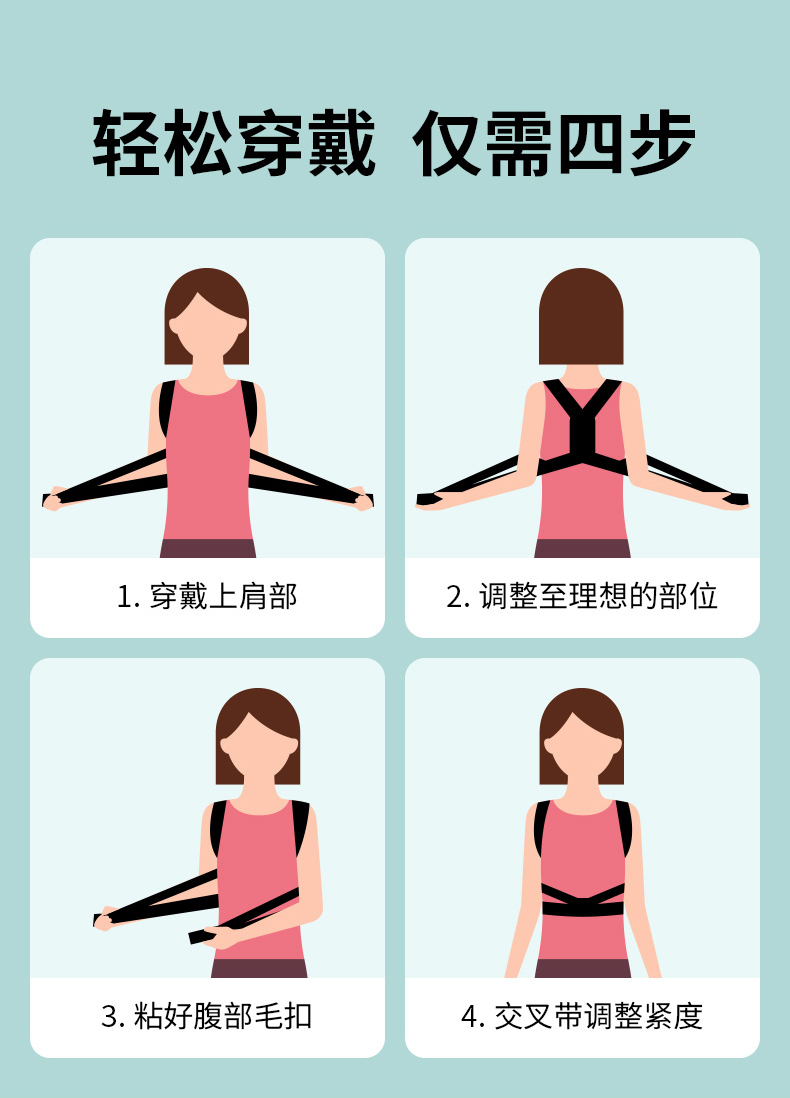 轻松穿戴 仅需四步

1. 穿戴上肩部

2. 调整至理想的部位

3. 粘好腹部毛扣

4. 交叉带调整紧度