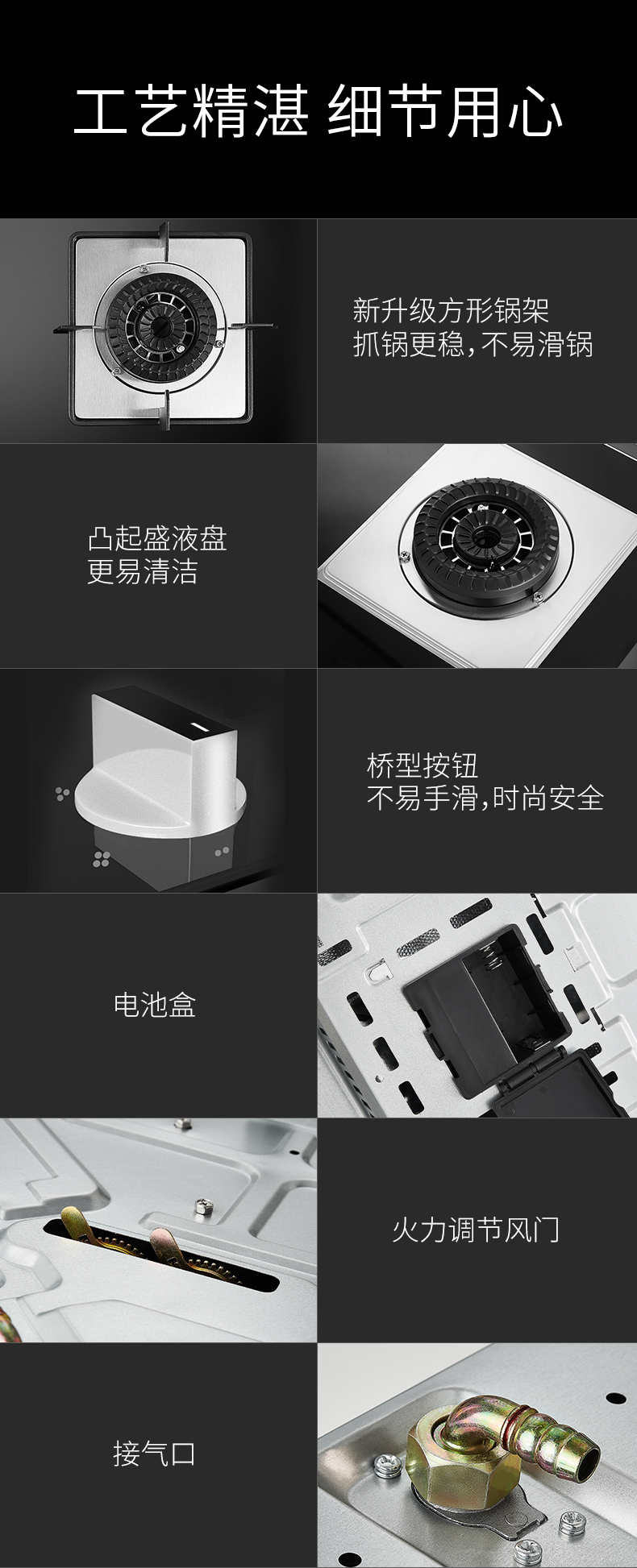 工艺精湛 细节用心

新升级方形锅架
抓锅更稳，不易滑锅

凸起盛液盘
更易清洁

桥型按钮
不易手滑，时尚安全

电池盒

火力调节风门

接气口