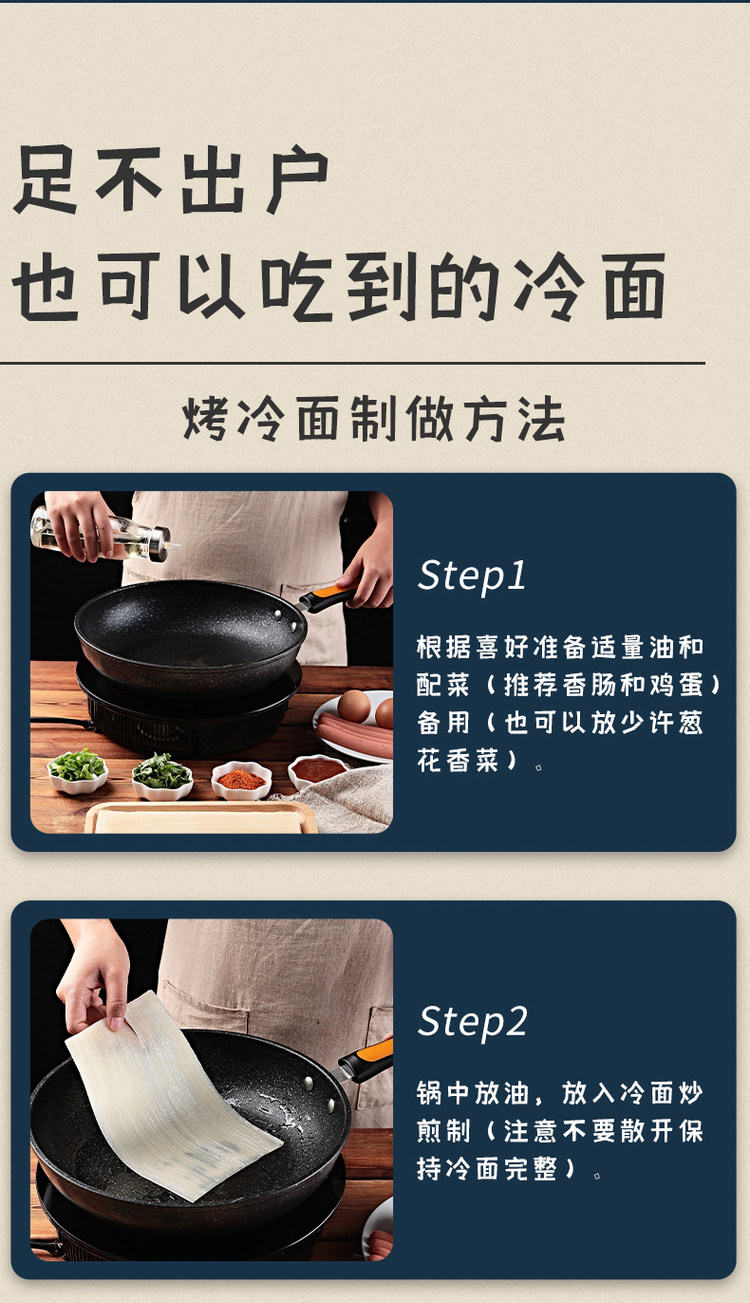 足不出户
也可以吃到的冷面

烤冷面制做方法

Step1

根据喜好准备适量油和配菜（推荐香肠和鸡蛋）备用（也可以放少许葱花香菜）。

Step2

锅中放油，放入冷面炒煎制（注意不要散开保持冷面完整）。