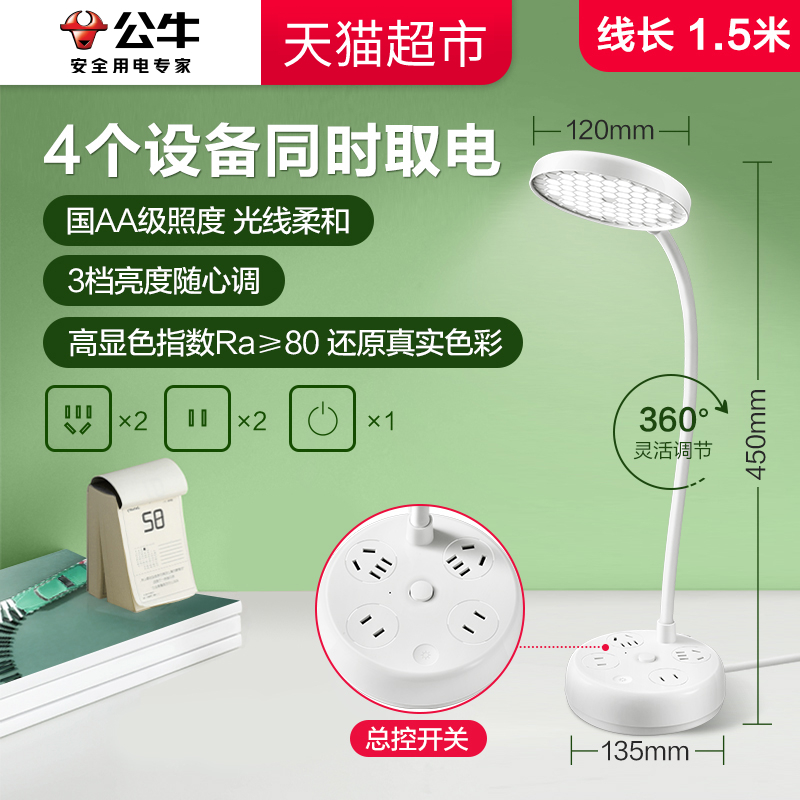 公牛
安全用电专家

天猫超市

线长 1.5米

4个设备同时取电

国AA级照度 光线柔和

3档亮度随心调

高显色指数Ra≥80 还原真实色彩

×2 ×2 ×1

120mm

360°
灵活调节

450mm

58

总控开关

135mm