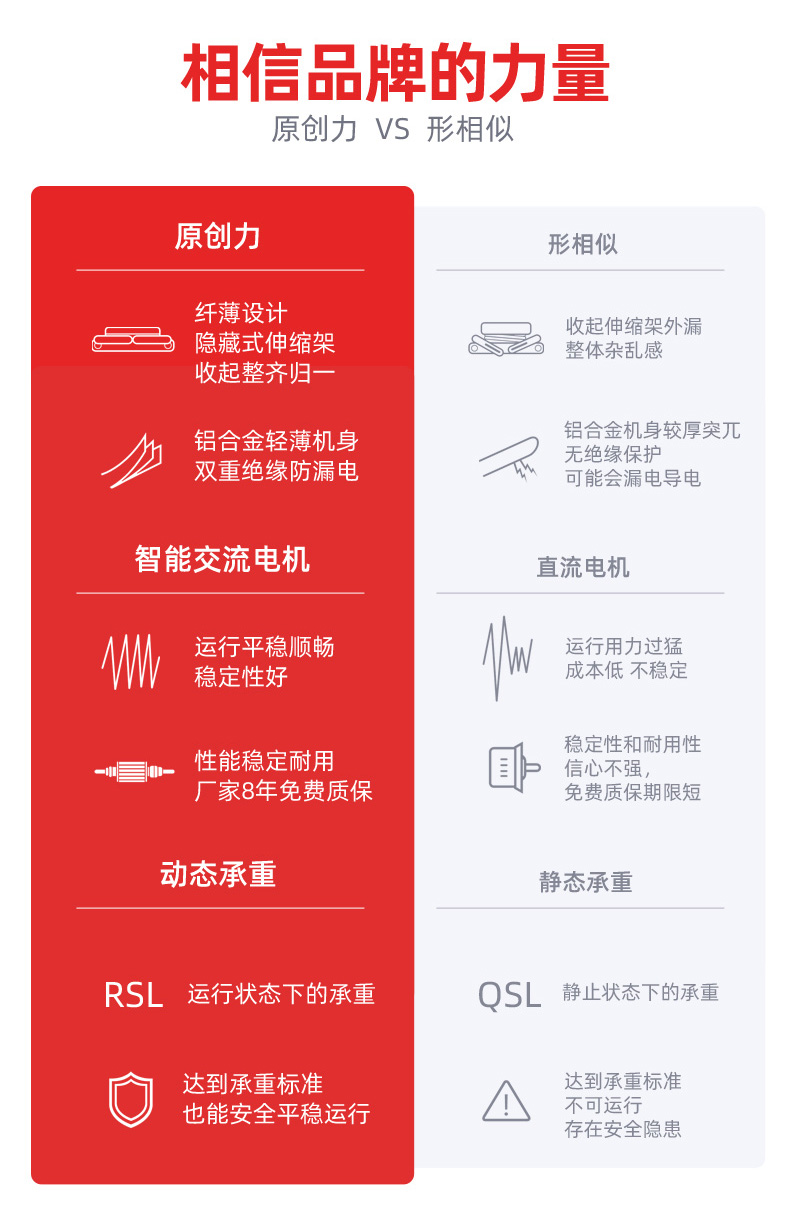 相信品牌的力量
原创力 VS 形相似

原创力

纤薄设计
隐藏式伸缩架
收起整齐归一

铝合金轻薄机身
双重绝缘防漏电

智能交流电机

运行平稳顺畅
稳定性好

性能稳定耐用
厂家8年免费质保

动态承重

RSL 运行状态下的承重

达到承重标准
也能安全平稳运行

形相似

收起伸缩架外漏
整体杂乱感

铝合金机身较厚突兀
无绝缘保护
可能会漏电导电

直流电机

运行用力过猛
成本低 不稳定

稳定性和耐用性
信心不强,
免费质保期限短

静态承重

QSL 静止状态下的承重

达到承重标准
不可运行
存在安全隐患