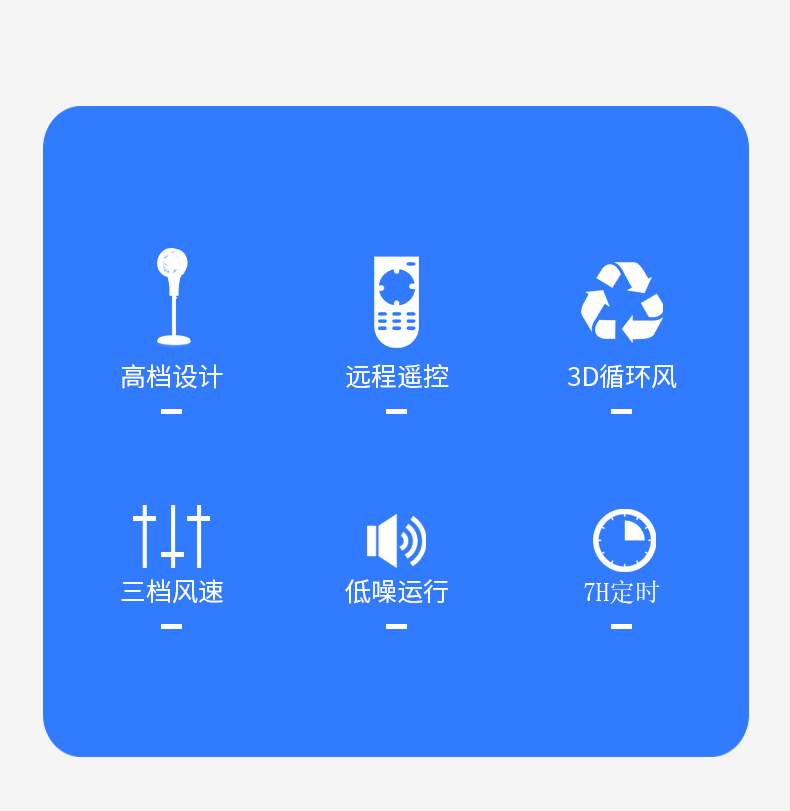 高档设计

远程遥控

3D循环风

三档风速

低噪运行

7H定时