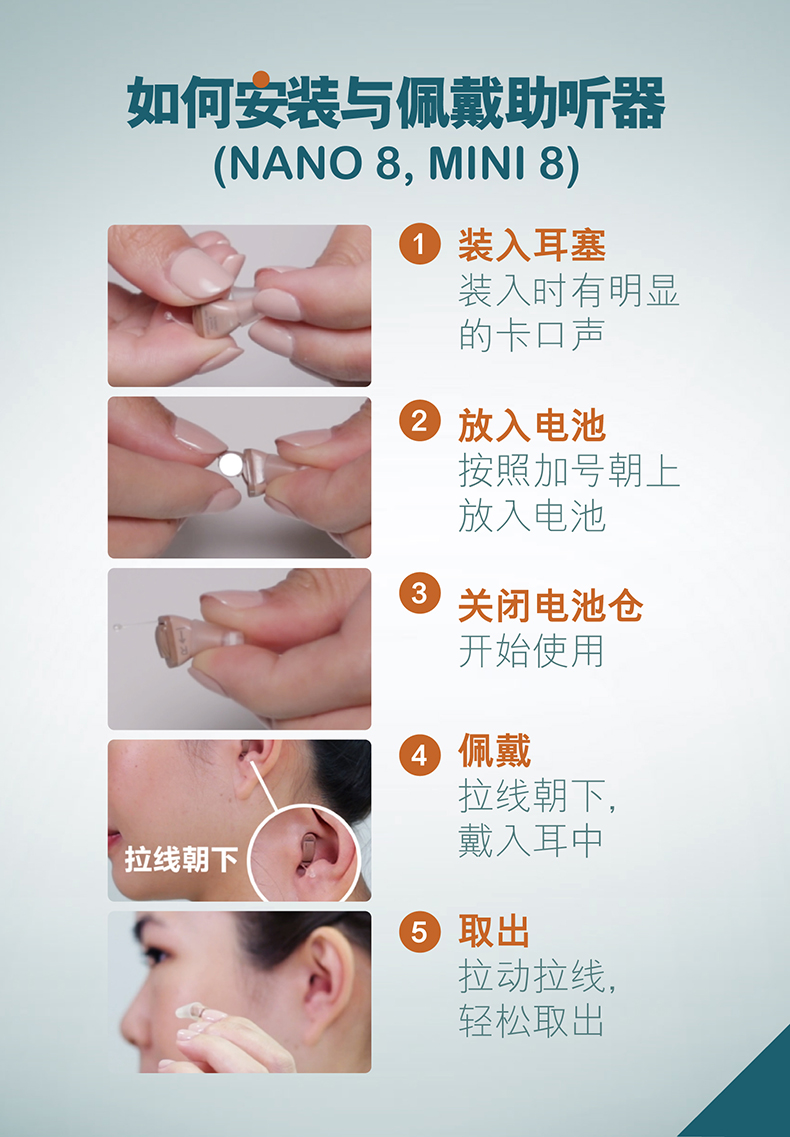 如何安装与佩戴助听器
(NANO 8, MINI 8)

1 装入耳塞
装入时有明显的卡口声

2 放入电池
按照加号朝上放入电池

3 关闭电池仓
开始使用

拉线朝下

4 佩戴
拉线朝下，戴入耳中

5 取出
拉动拉线，轻松取出