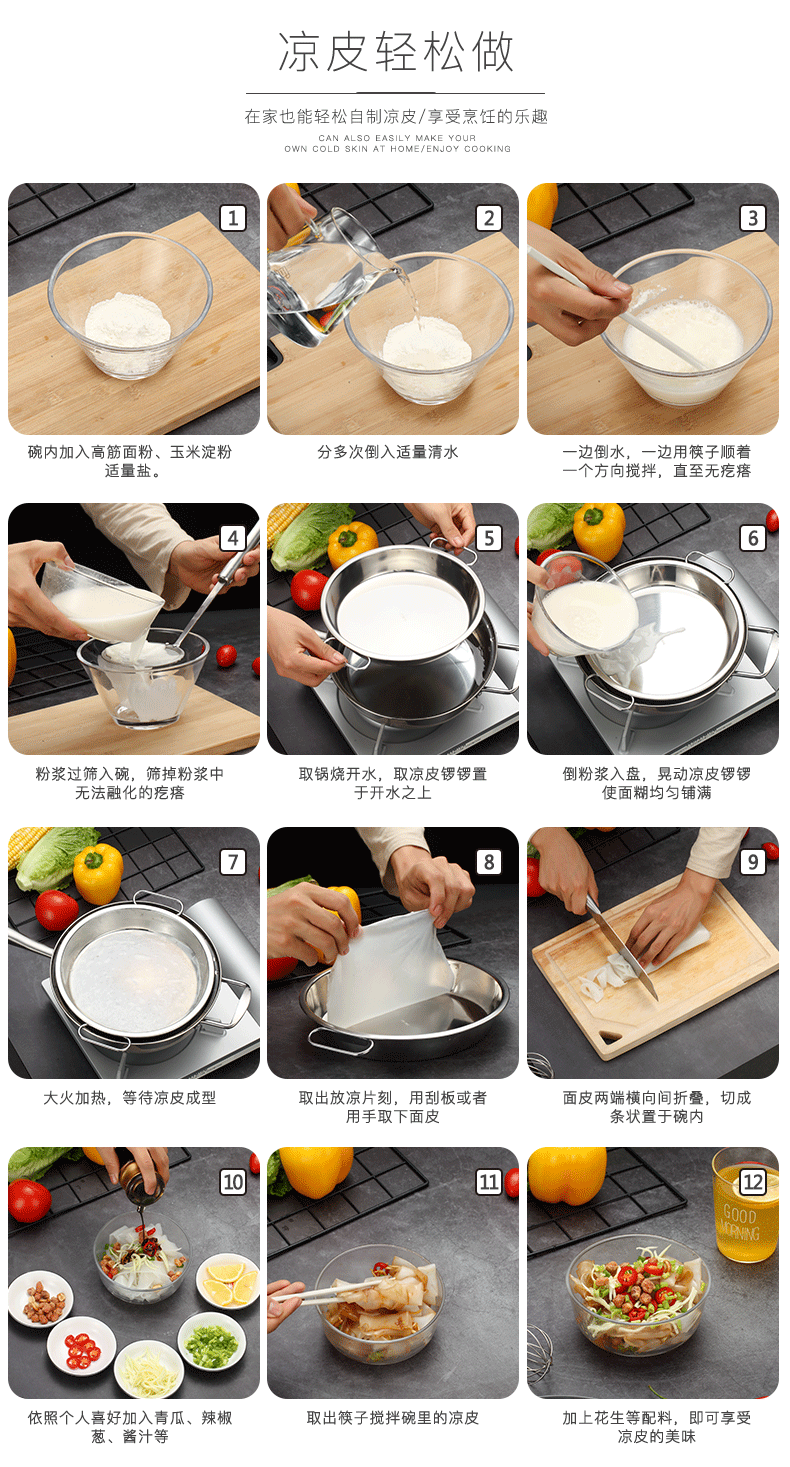 凉皮轻松做

在家也能轻松自制凉皮/享受烹饪的乐趣

CAN ALSO EASILY MAKE YOUR
OWN COLD SKIN AT HOME/ENJOY COOKING

1

碗内加入高筋面粉、玉米淀粉适量盐。

2

分多次倒入适量清水

3

一边倒水，一边用筷子顺着一个方向搅拌，直至无疙瘩

4

粉浆过筛入碗，筛掉粉浆中无法融化的疙瘩

5

取锅烧开水，取凉皮锣锣置于开水之上

6

倒粉浆入盘，晃动凉皮锣锣使面糊均匀铺满

7

大火加热，等待凉皮成型

8

取出放凉片刻，用刮板或者用手取下面皮

9

面皮两端横向间折叠，切成条状置于碗内

10

依照个人喜好加入青瓜、辣椒葱、酱汁等

11

取出筷子搅拌碗里的凉皮

12

GOOD MORNING

加上花生等配料，即可享受凉皮的美味