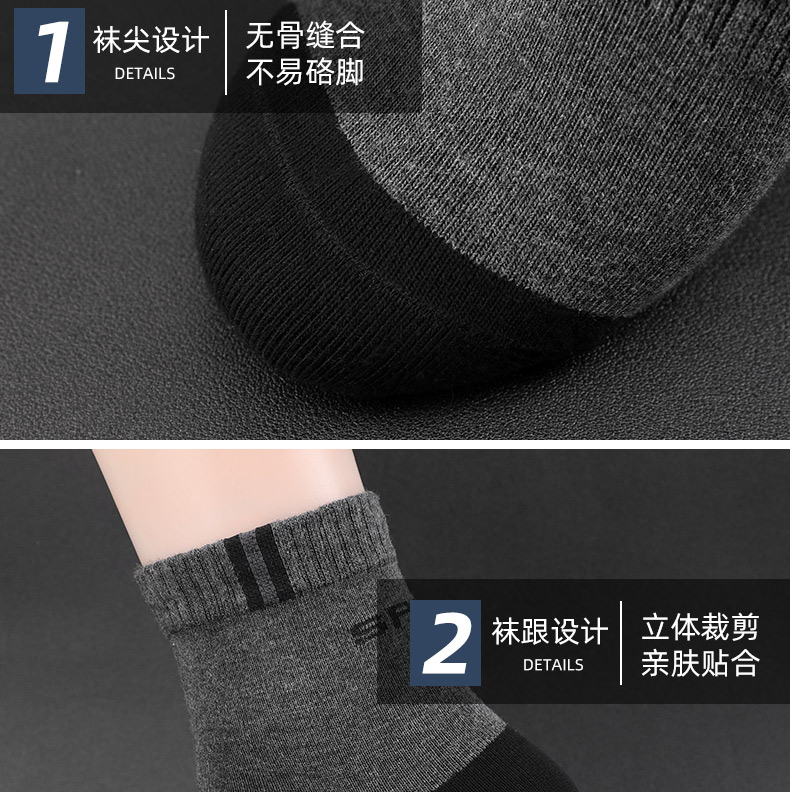 1 袜尖设计
DETAILS

无骨缝合
不易硌脚

SP

2 袜跟设计
DETAILS

立体裁剪
亲肤贴合