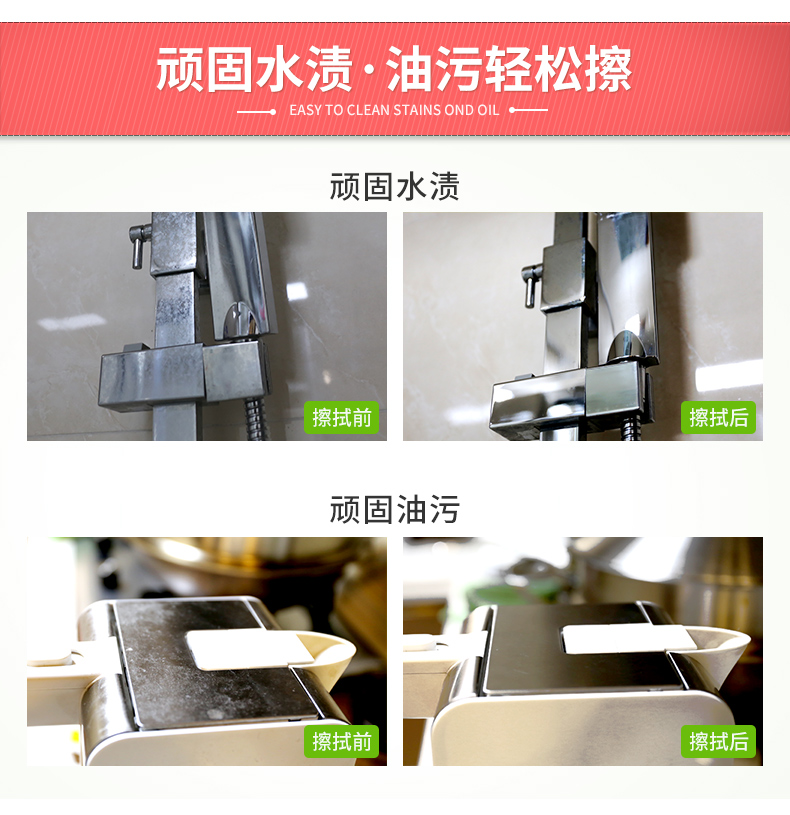 顽固水渍·油污轻松擦

EASY TO CLEAN STAINS OND OIL

顽固水渍

擦拭前

擦拭后

顽固油污

擦拭前

擦拭后